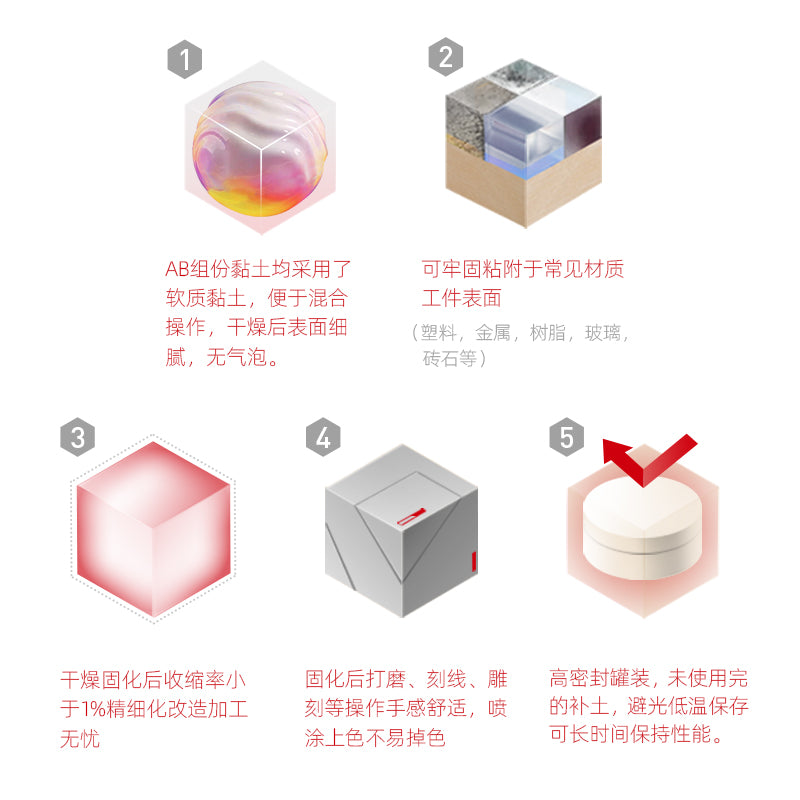 1

AB组份黏土均采用了软质黏土，便于混合操作，干燥后表面细腻，无气泡。

2

可牢固粘附于常见材质工件表面

（塑料，金属，树脂，玻璃，砖石等）

3

干燥固化后收缩率小于1%精细化改造加工无忧

4

固化后打磨、刻线、雕刻等操作手感舒适，喷涂上色不易掉色

5

高密封罐装，未使用完的补土，避光低温保存可长时间保持性能。