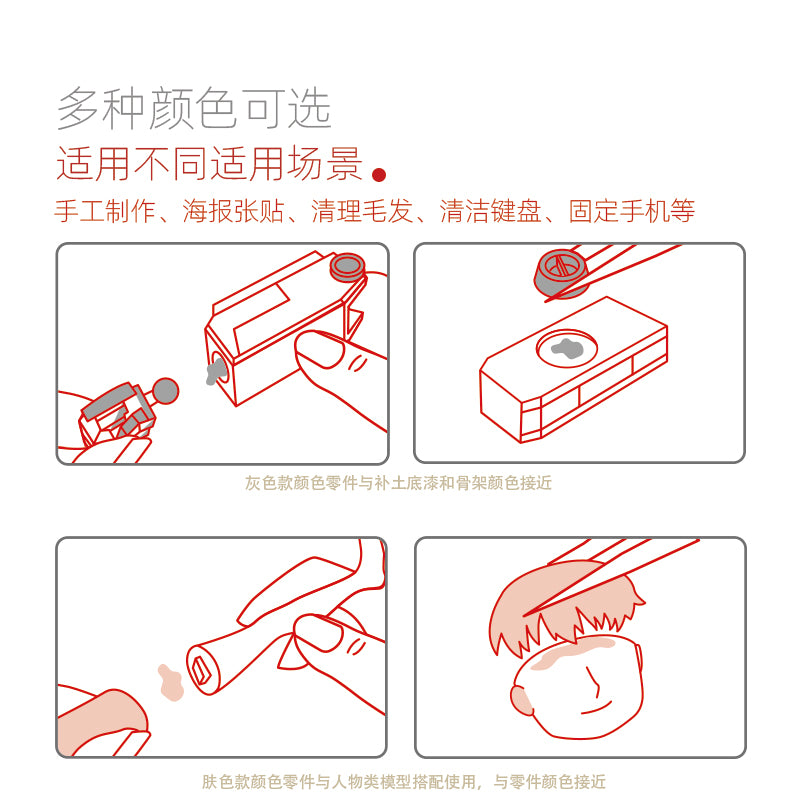 多种颜色可选
适用不同适用场景

手工制作、海报张贴、清理毛发、清洁键盘、固定手机等

灰色款颜色零件与补土底漆和骨架颜色接近

肤色款颜色零件与人物类模型搭配使用，与零件颜色接近